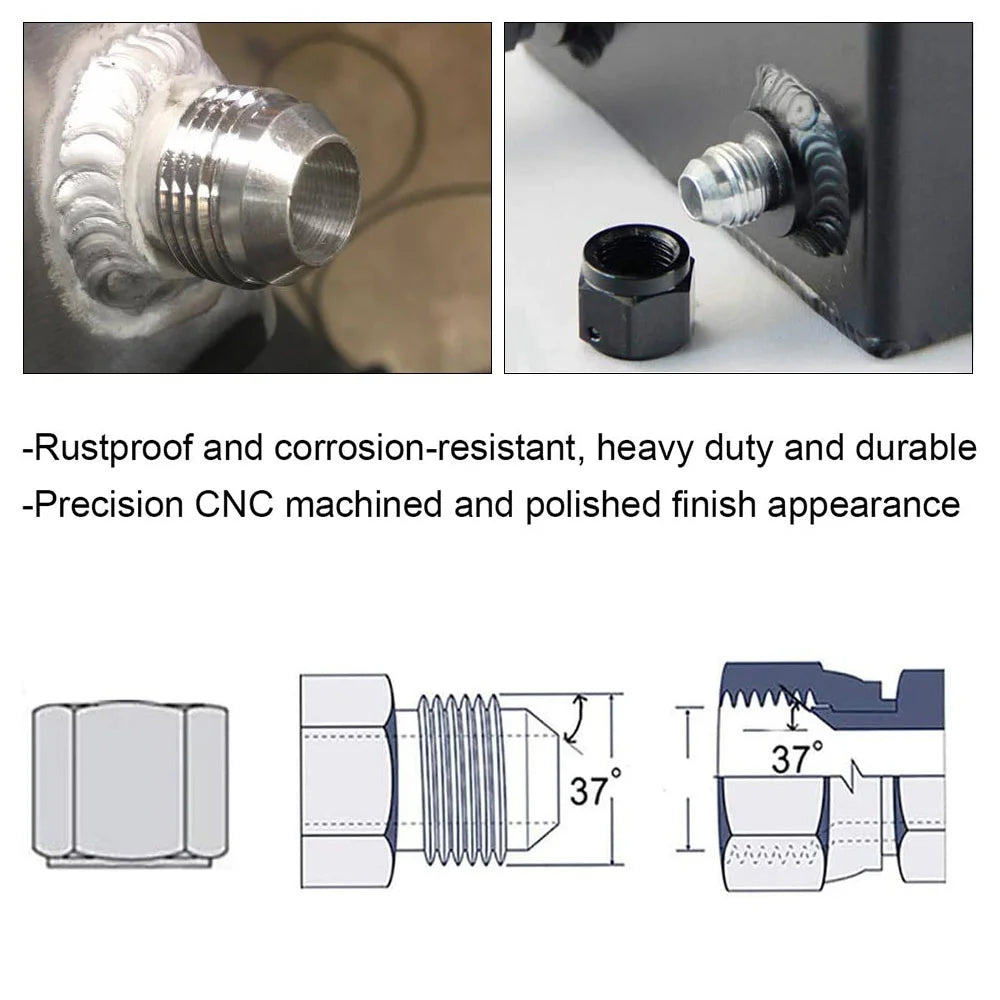 -Rustproof and corrosion-resistant, heavy duty and durable
-Precision CNC machined and polished finish appearance

37°

37°