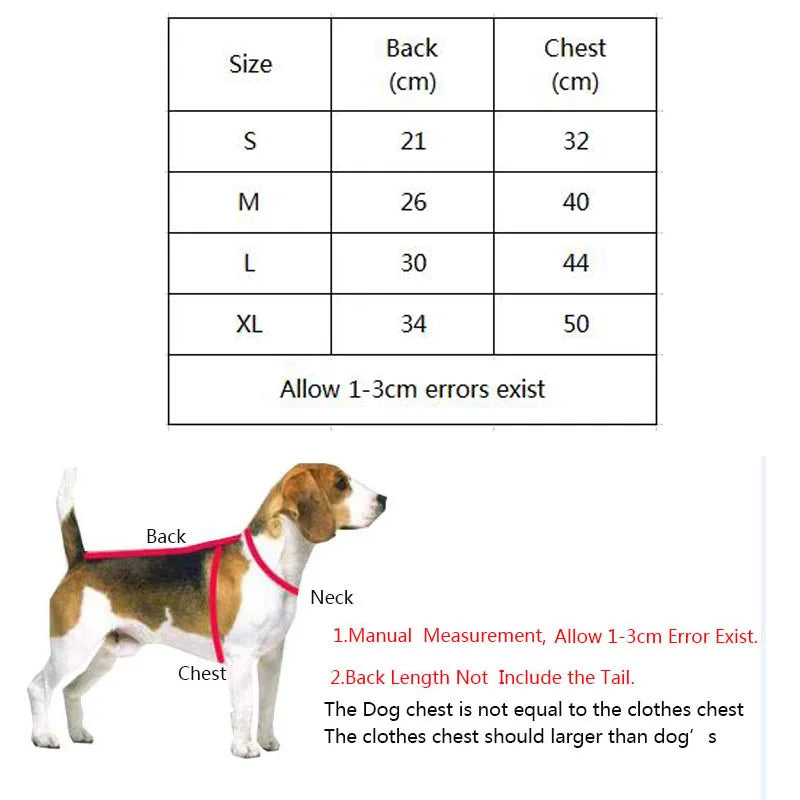 | Size | Back (cm) | Chest (cm) |
|---|---|---|
| S | 21 | 32 |
| M | 26 | 40 |
| L | 30 | 44 |
| XL | 34 | 50 |
| Allow 1-3cm errors exist | | |

Back

Neck

Chest

1.Manual Measurement, Allow 1-3cm Error Exist.

2.Back Length Not Include the Tail.

The Dog chest is not equal to the clothes chest
The clothes chest should larger than dog’s