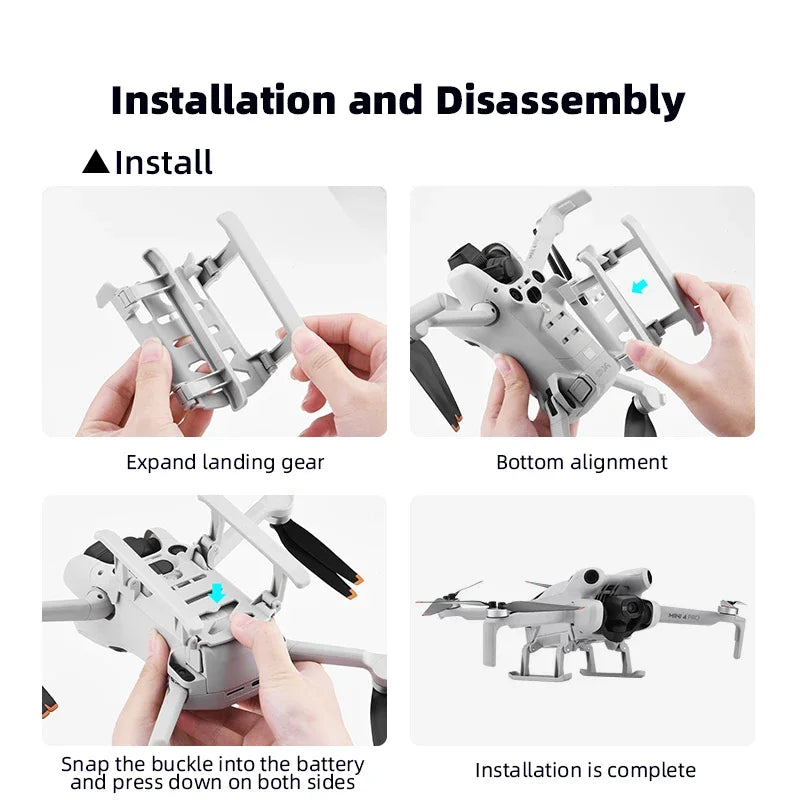 Installation and Disassembly

▲Install

Expand landing gear

Bottom alignment

Snap the buckle into the battery and press down on both sides

MINI 4 PRO

Installation is complete