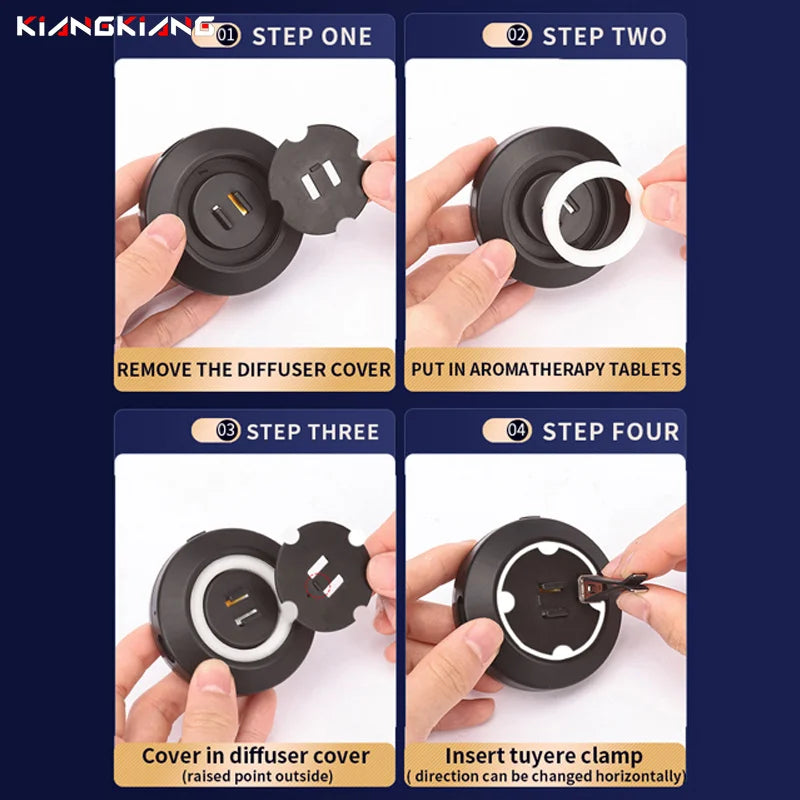 KIANGKIANG

01 STEP ONE

REMOVE THE DIFFUSER COVER

02 STEP TWO

PUT IN AROMATHERAPY TABLETS

03 STEP THREE

Cover in diffuser cover
(raised point outside)

04 STEP FOUR

Insert tuyere clamp
( direction can be changed horizontally)