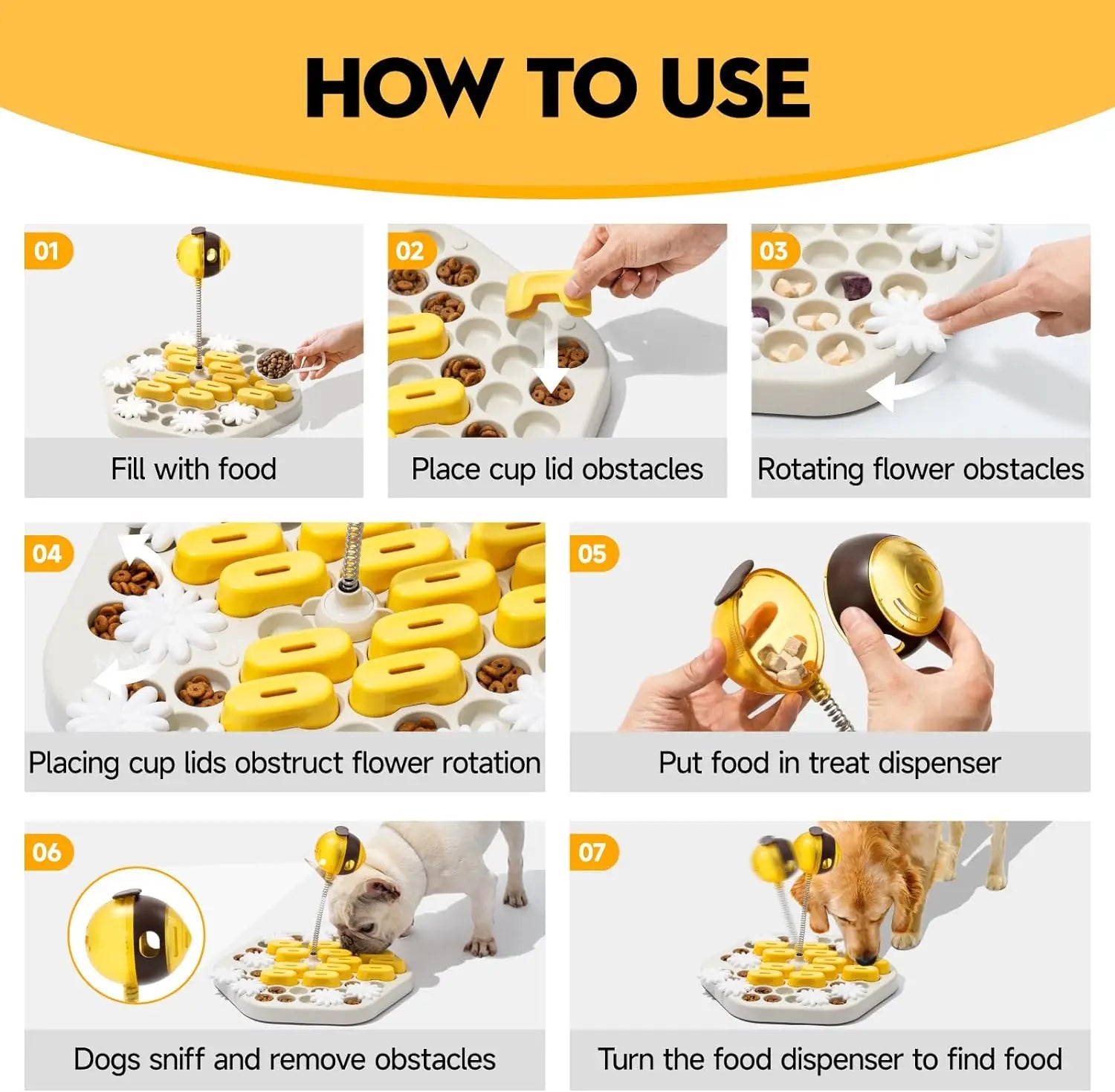 HOW TO USE

01
Fill with food

02
Place cup lid obstacles

03
Rotating flower obstacles

04
Placing cup lids obstruct flower rotation

05
Put food in treat dispenser

06
Dogs sniff and remove obstacles

07
Turn the food dispenser to find food