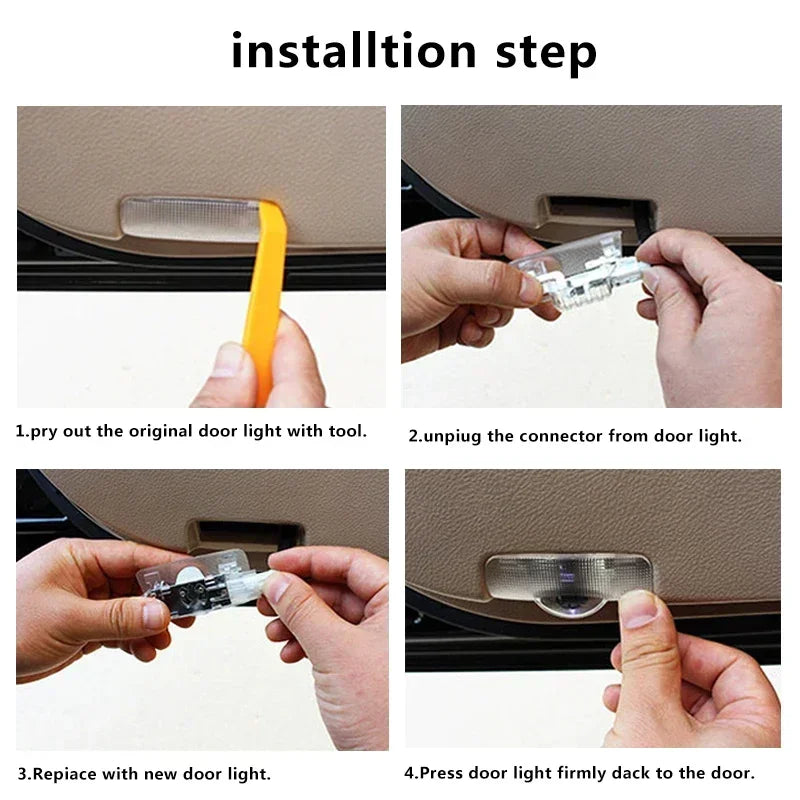 installtion step

1.pry out the original door light with tool.

2.unpiug the connector from door light.

3.Repiace with new door light.

4.Press door light firmly dack to the door.