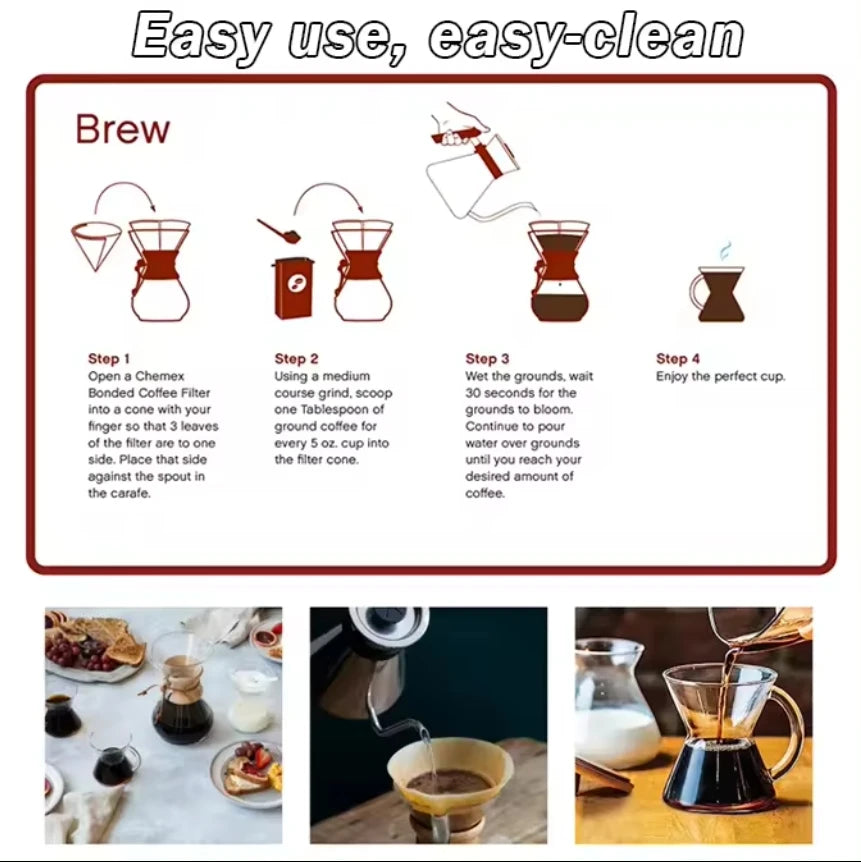 Easy use, easy-clean

Brew

Step 1
Open a Chemex Bonded Coffee Filter into a cone with your finger so that 3 leaves of the filter are to one side. Place that side against the spout in the carafe.

Step 2
Using a medium course grind, scoop one Tablespoon of ground coffee for every 5 oz. cup into the filter cone.

Step 3
Wet the grounds, wait 30 seconds for the grounds to bloom. Continue to pour water over grounds until you reach your desired amount of coffee.

Step 4
Enjoy the perfect cup.