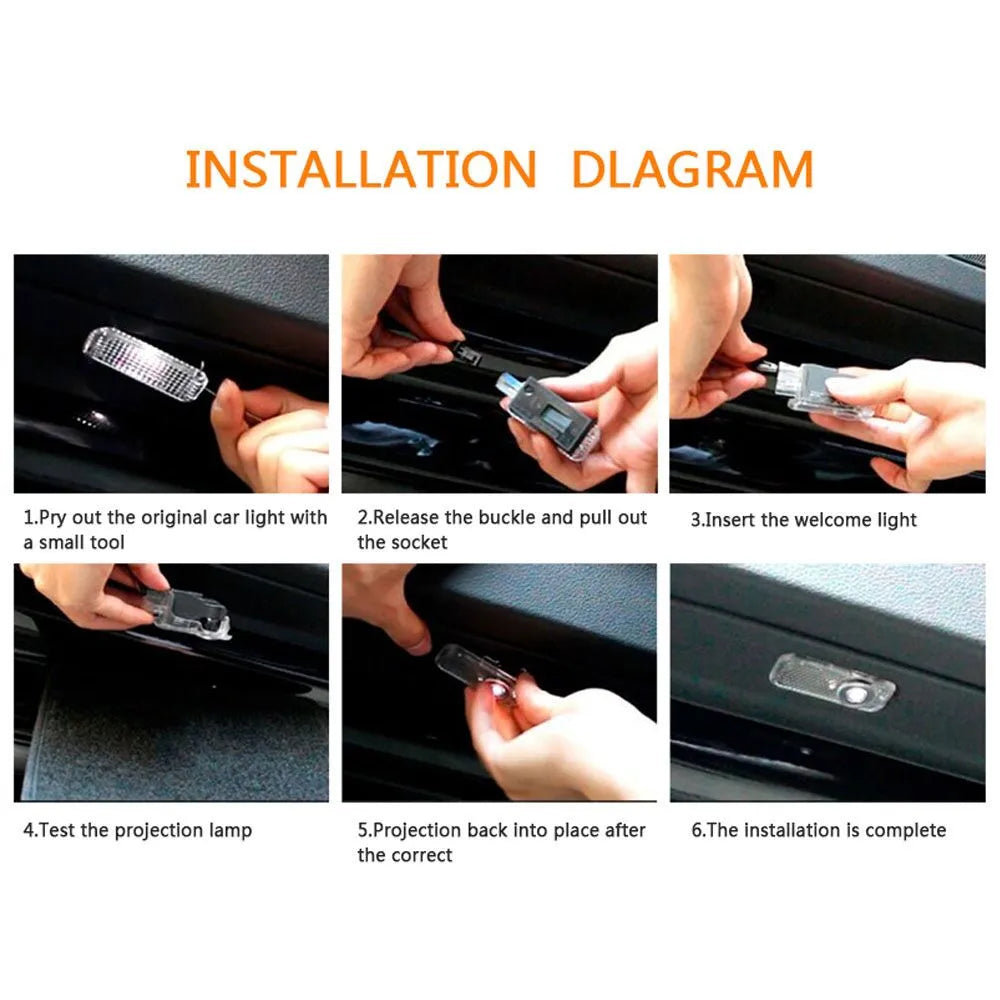 INSTALLATION DLAGRAM

1.Pry out the original car light with a small tool

2.Release the buckle and pull out the socket

3.Insert the welcome light

4.Test the projection lamp

5.Projection back into place after the correct

6.The installation is complete