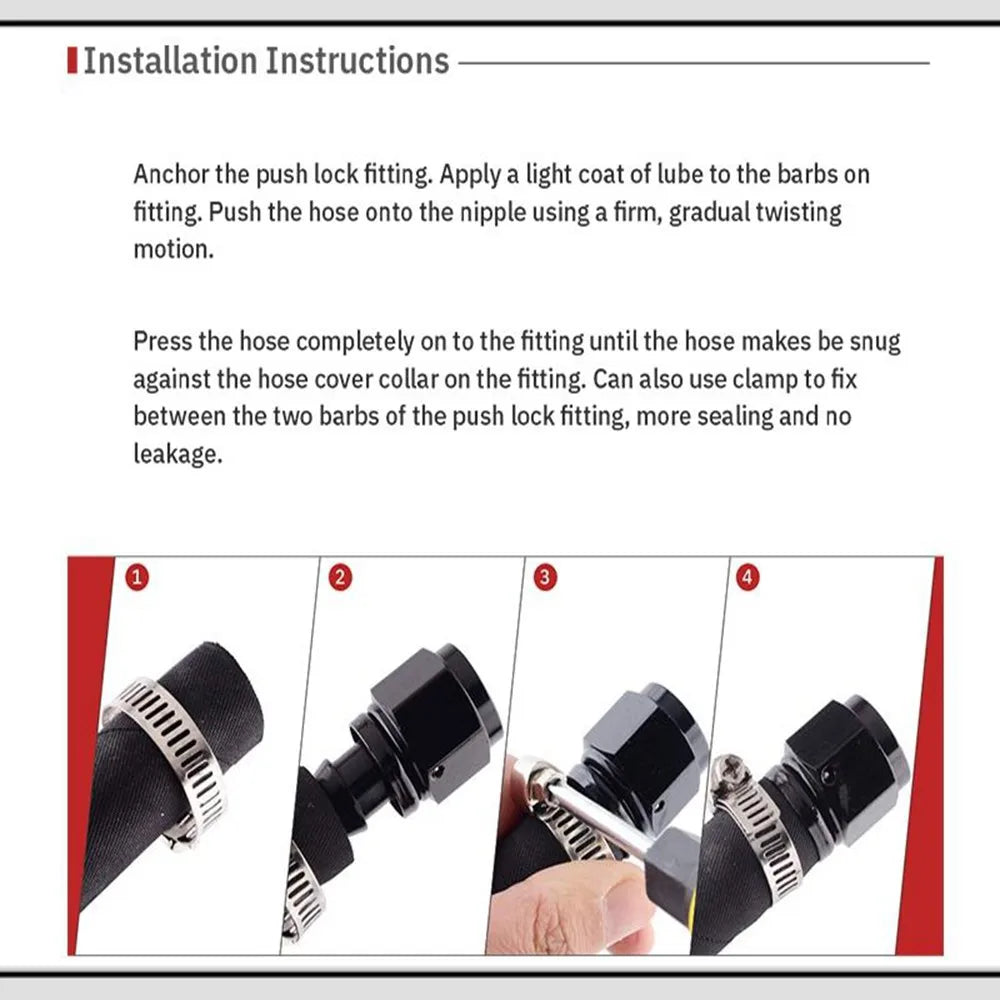 Installation Instructions

Anchor the push lock fitting. Apply a light coat of lube to the barbs on fitting. Push the hose onto the nipple using a firm, gradual twisting motion.

Press the hose completely on to the fitting until the hose makes be snug against the hose cover collar on the fitting. Can also use clamp to fix between the two barbs of the push lock fitting, more sealing and no leakage.

1

2

3

4