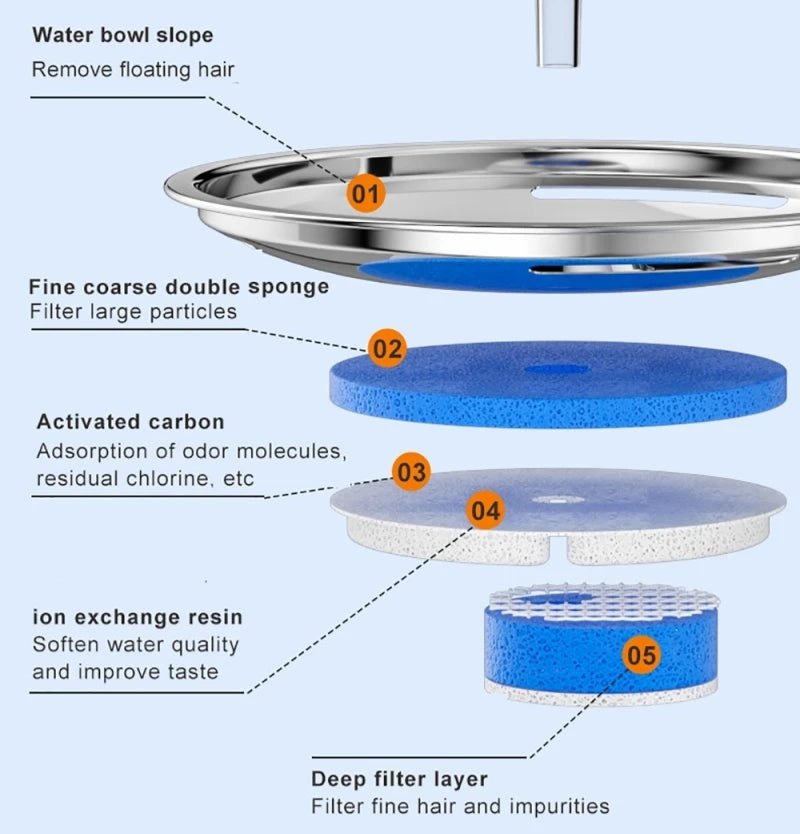 Water bowl slope
Remove floating hair

01

Fine coarse double sponge
Filter large particles

02

Activated carbon
Adsorption of odor molecules, residual chlorine, etc

03

04

ion exchange resin
Soften water quality and improve taste

05

Deep filter layer
Filter fine hair and impurities