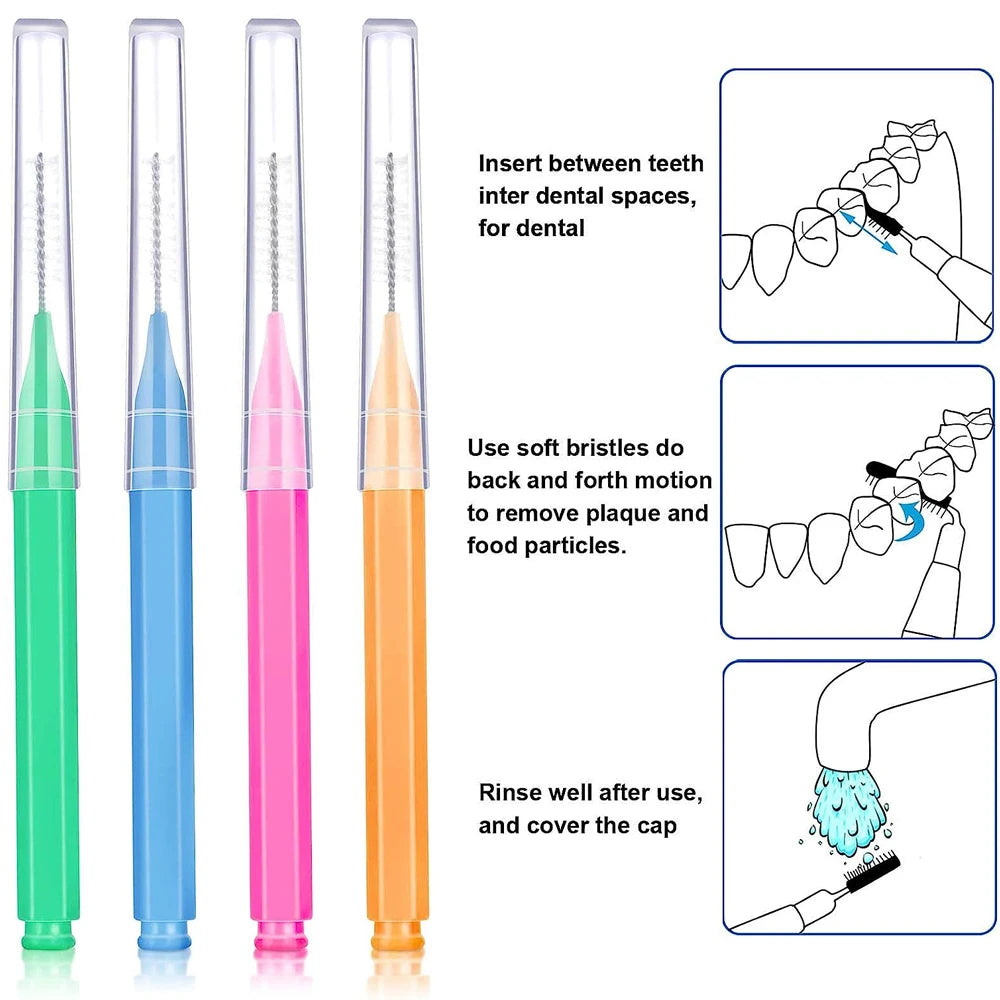 Insert between teeth inter dental spaces, for dental

Use soft bristles do back and forth motion to remove plaque and food particles.

Rinse well after use, and cover the cap