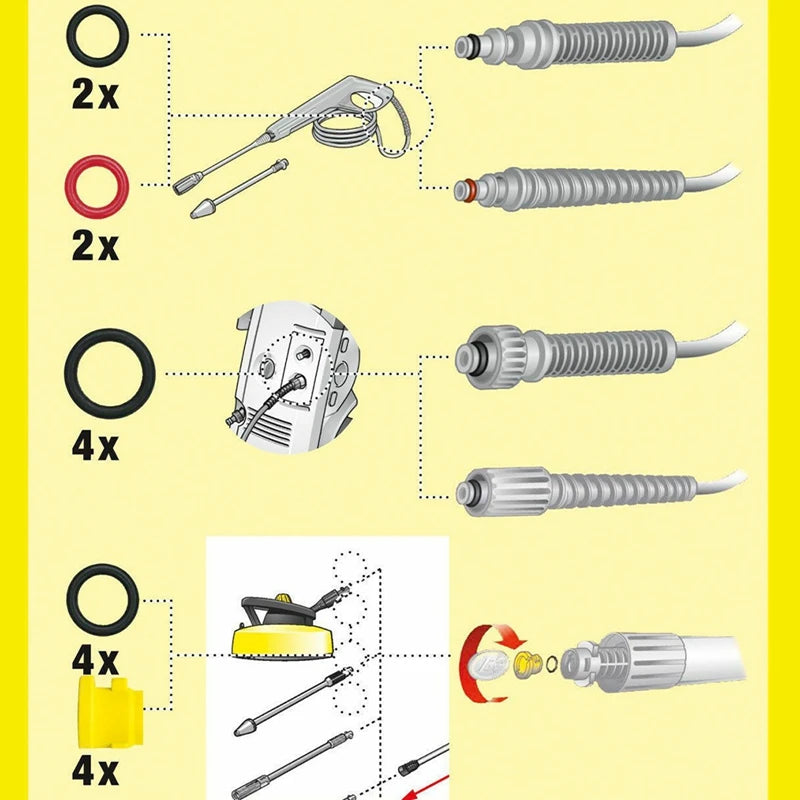 2x

2x

4x

4x

4x