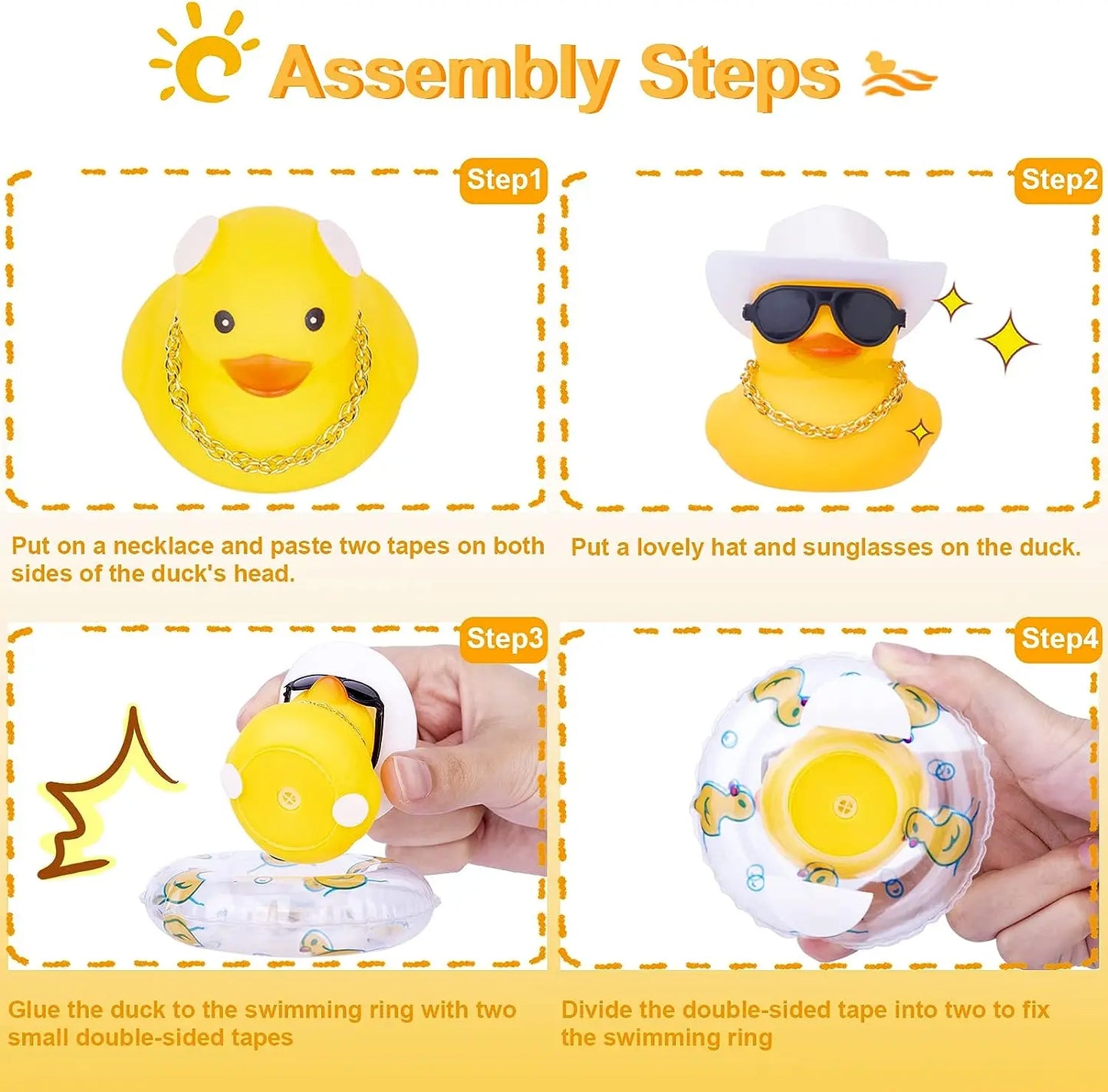 Assembly Steps

Step1

Put on a necklace and paste two tapes on both sides of the duck's head.

Step2

Put a lovely hat and sunglasses on the duck.

Step3

Glue the duck to the swimming ring with two small double-sided tapes

Step4

Divide the double-sided tape into two to fix the swimming ring