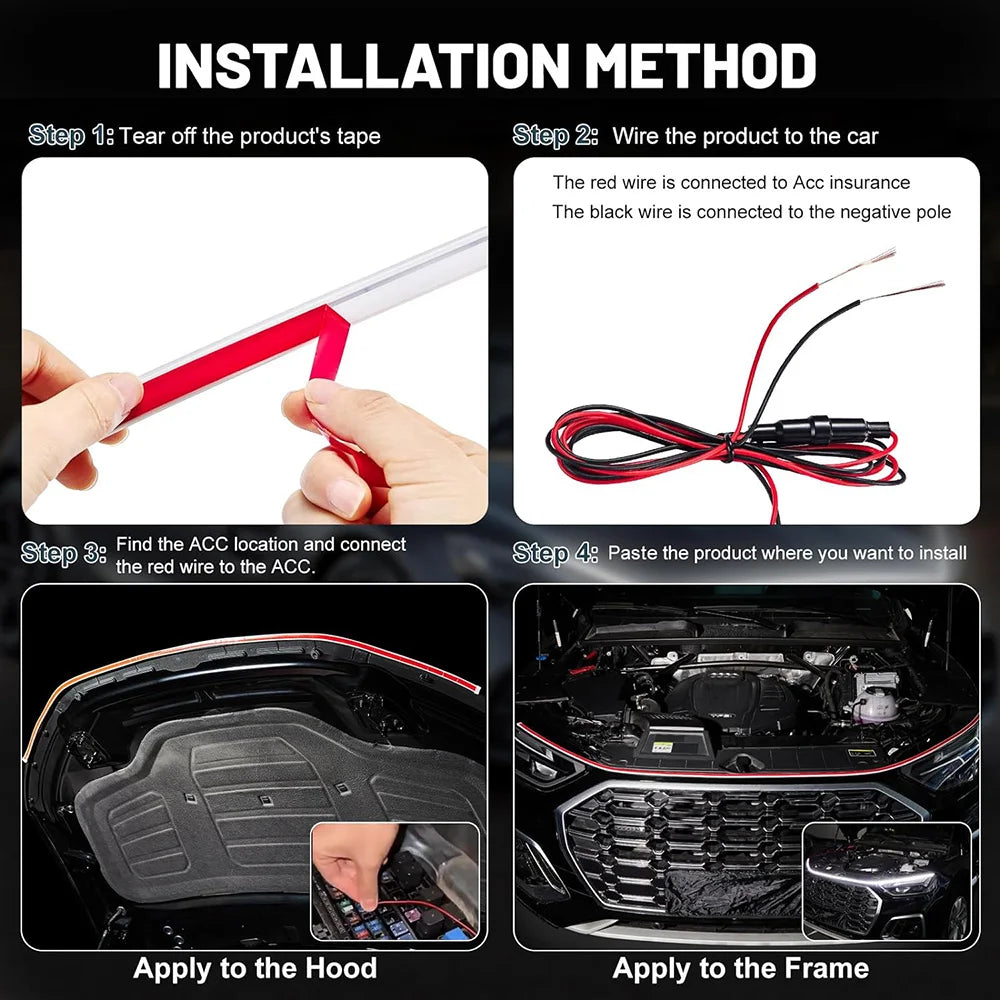 INSTALLATION METHOD

Step 1: Tear off the product's tape

Step 2: Wire the product to the car

The red wire is connected to Acc insurance
The black wire is connected to the negative pole

Step 3: Find the ACC location and connect the red wire to the ACC.

Step 4: Paste the product where you want to install

Apply to the Hood

Apply to the Frame