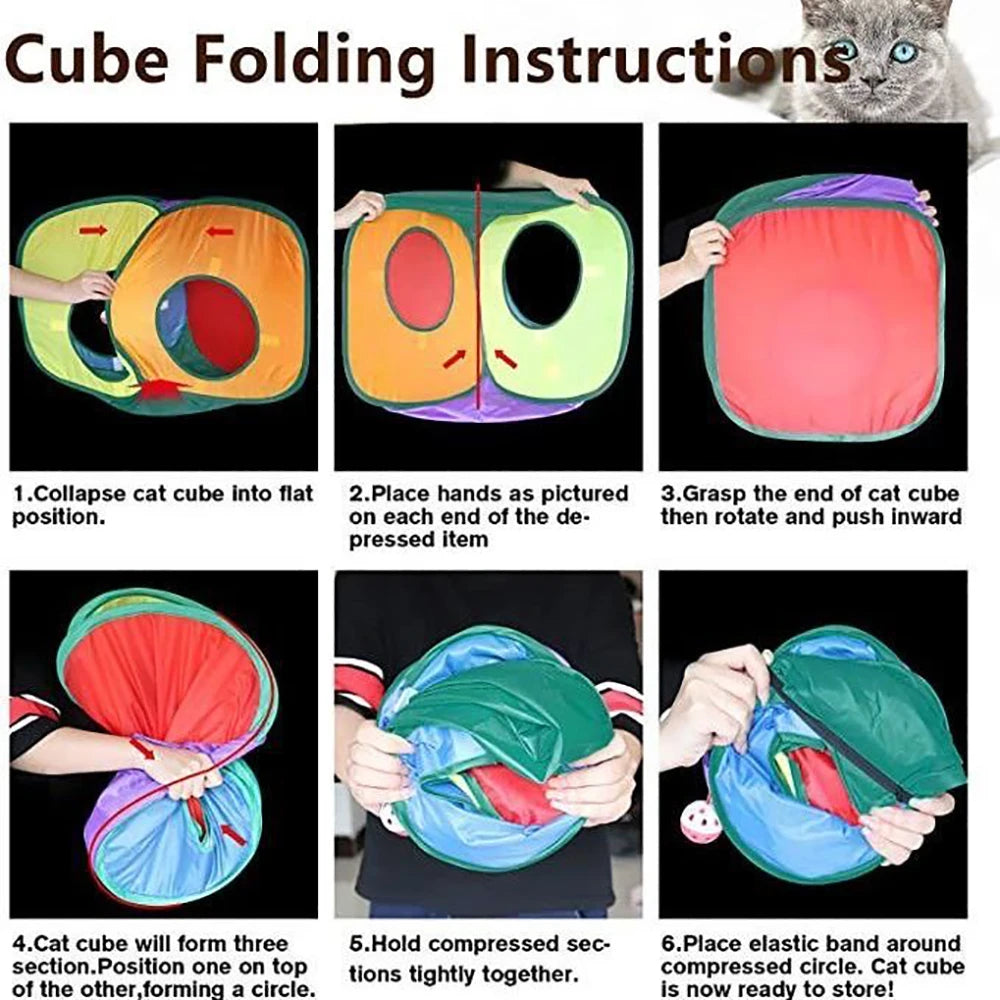 Cube Folding Instructions

1.Collapse cat cube into flat position.

2.Place hands as pictured on each end of the depressed item

3.Grasp the end of cat cube then rotate and push inward

4.Cat cube will form three section.Position one on top of the other,forming a circle.

5.Hold compressed sections tightly together.

6.Place elastic band around compressed circle. Cat cube is now ready to store!