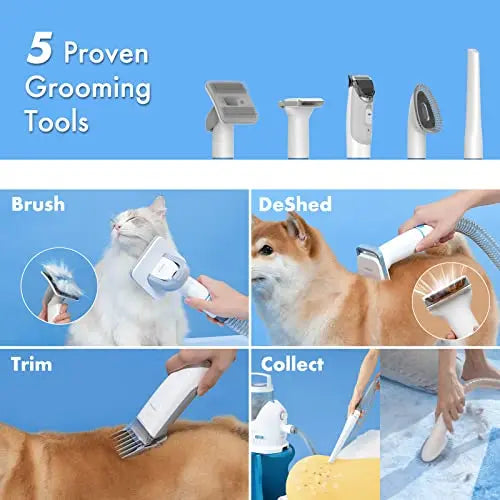 5 Proven Grooming Tools

Brush

DeShed

Trim

Collect