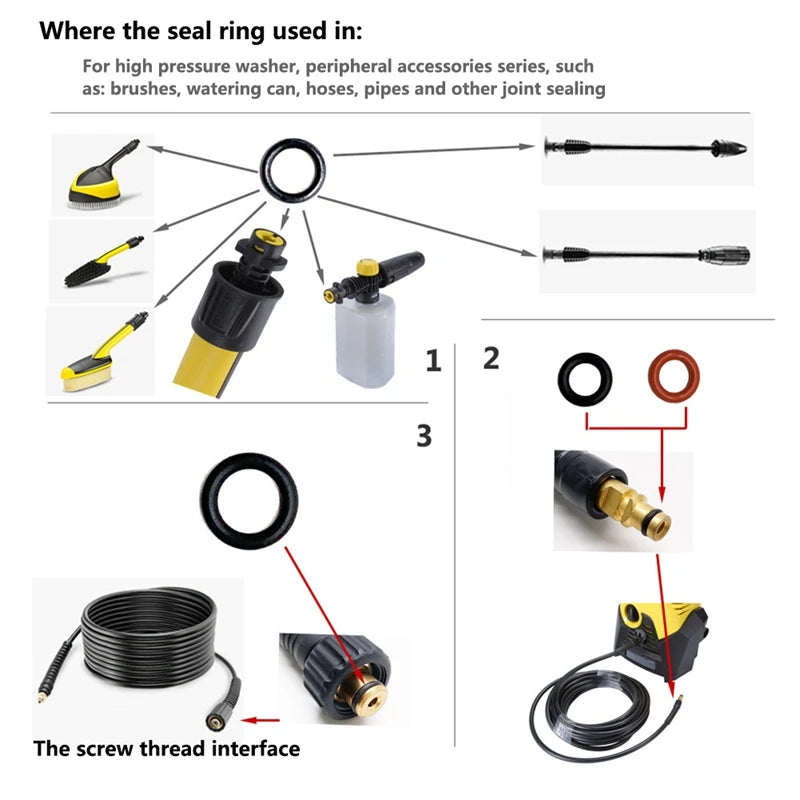 Where the seal ring used in:

For high pressure washer, peripheral accessories series, such as: brushes, watering can, hoses, pipes and other joint sealing

1

2

3

The screw thread interface