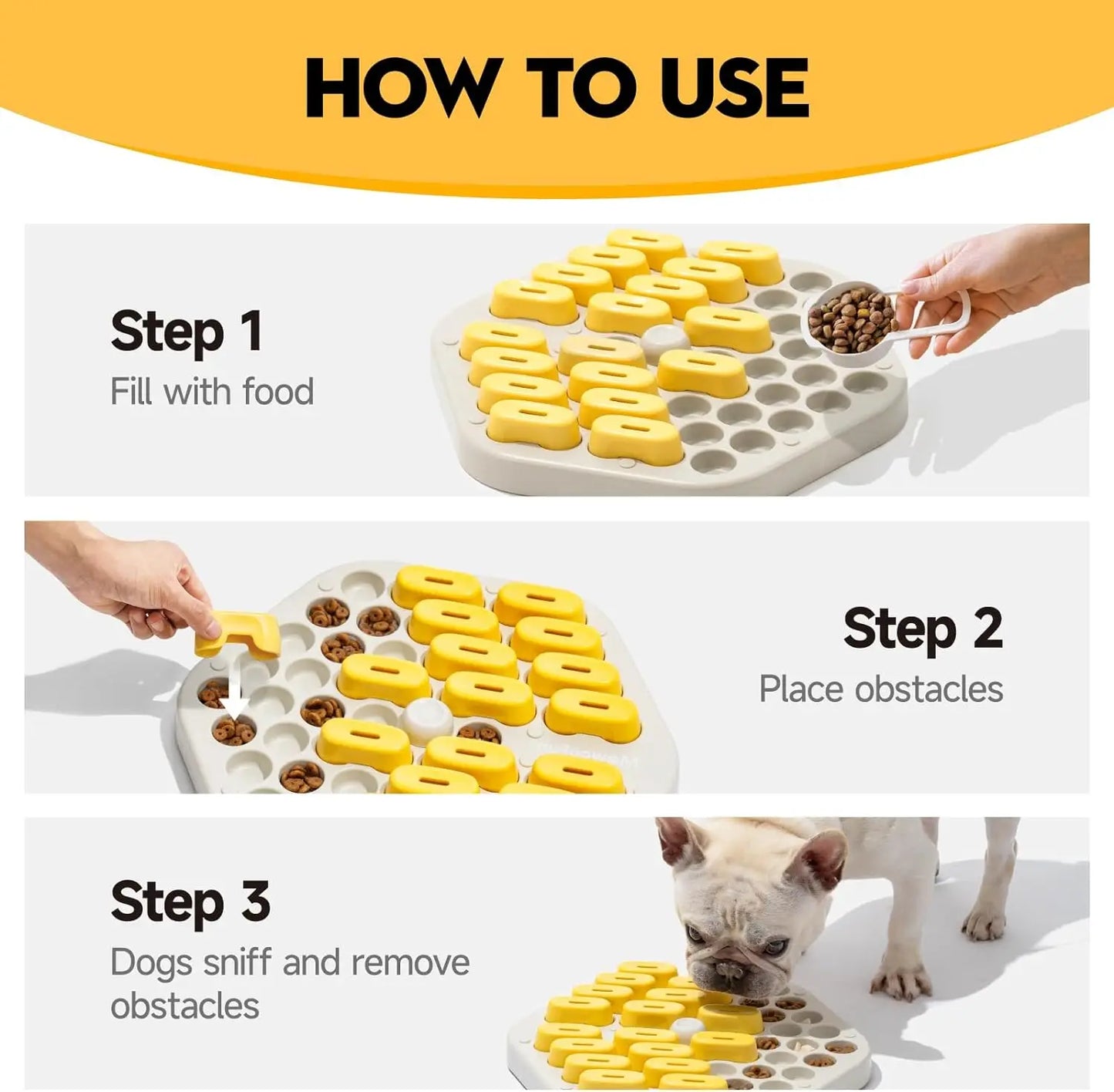 HOW TO USE

Step 1
Fill with food

Step 2
Place obstacles

Step 3
Dogs sniff and remove obstacles