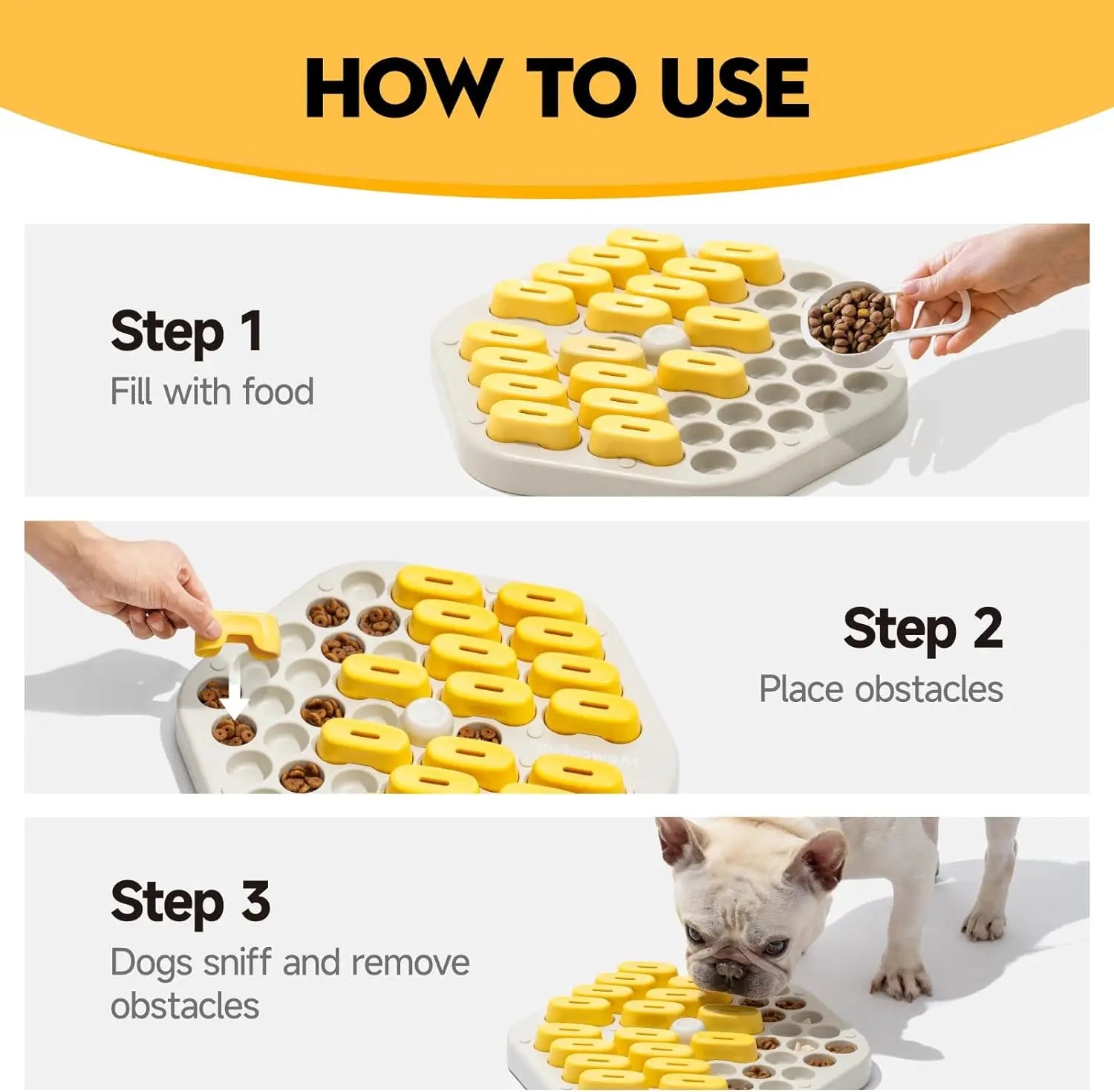 HOW TO USE

Step 1
Fill with food

Step 2
Place obstacles

Step 3
Dogs sniff and remove obstacles