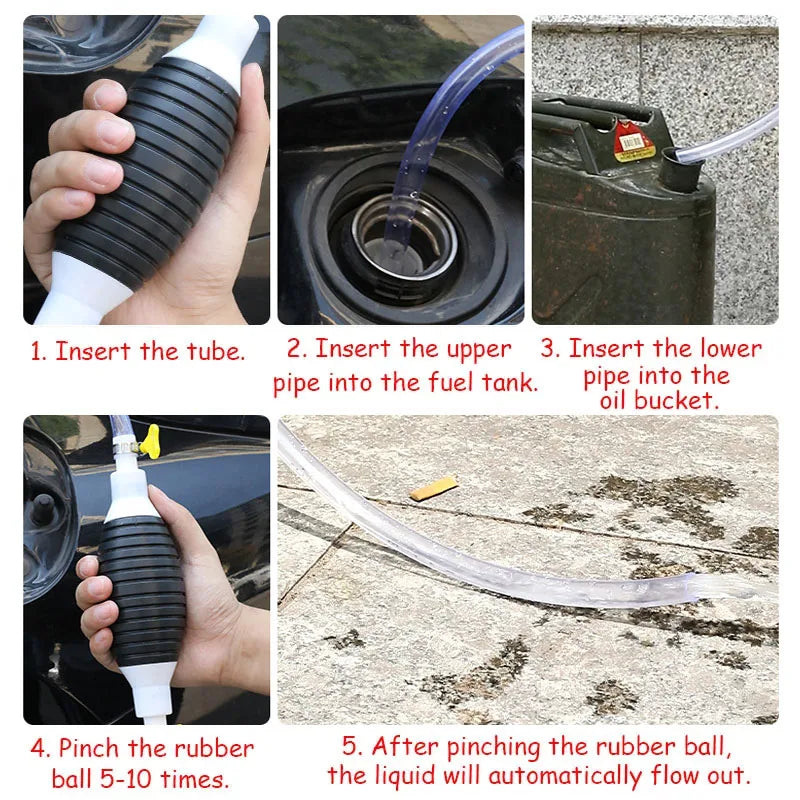 1. Insert the tube.

2. Insert the upper pipe into the fuel tank.

3. Insert the lower pipe into the oil bucket.

4. Pinch the rubber ball 5-10 times.

5. After pinching the rubber ball, the liquid will automatically flow out.