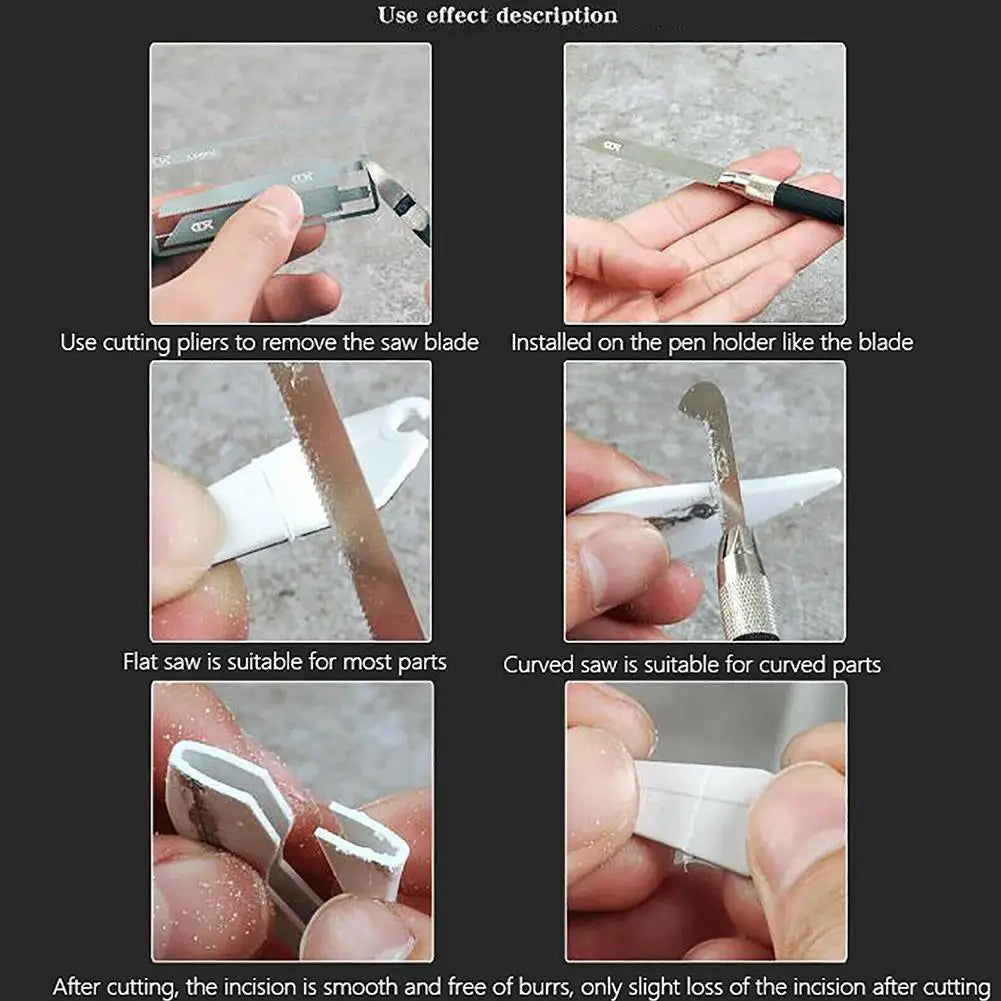 Use effect description

Use cutting pliers to remove the saw blade

Installed on the pen holder like the blade

Flat saw is suitable for most parts

Curved saw is suitable for curved parts

After cutting, the incision is smooth and free of burrs, only slight loss of the incision after cutting