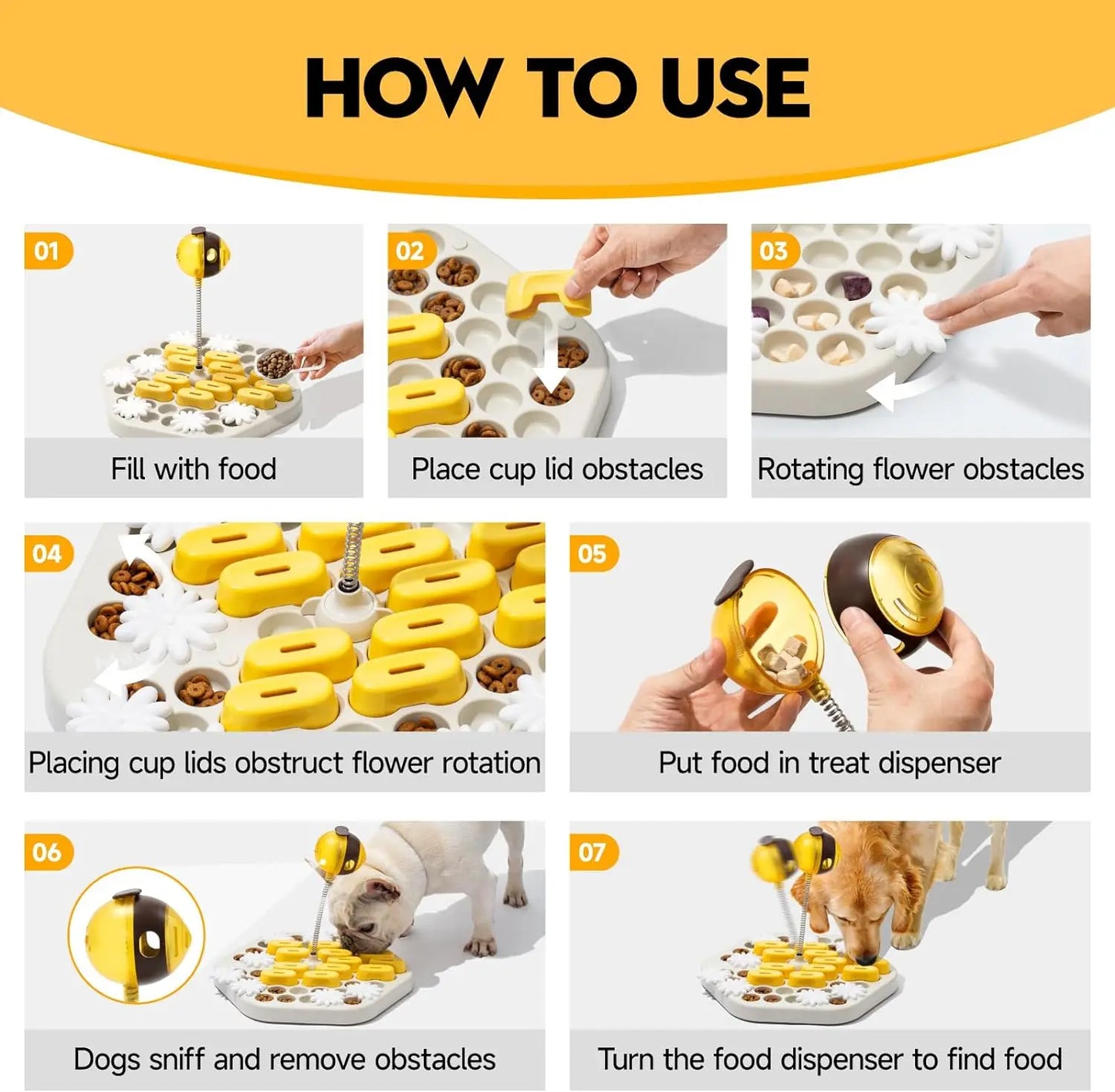 HOW TO USE

01
Fill with food

02
Place cup lid obstacles

03
Rotating flower obstacles

04
Placing cup lids obstruct flower rotation

05
Put food in treat dispenser

06
Dogs sniff and remove obstacles

07
Turn the food dispenser to find food