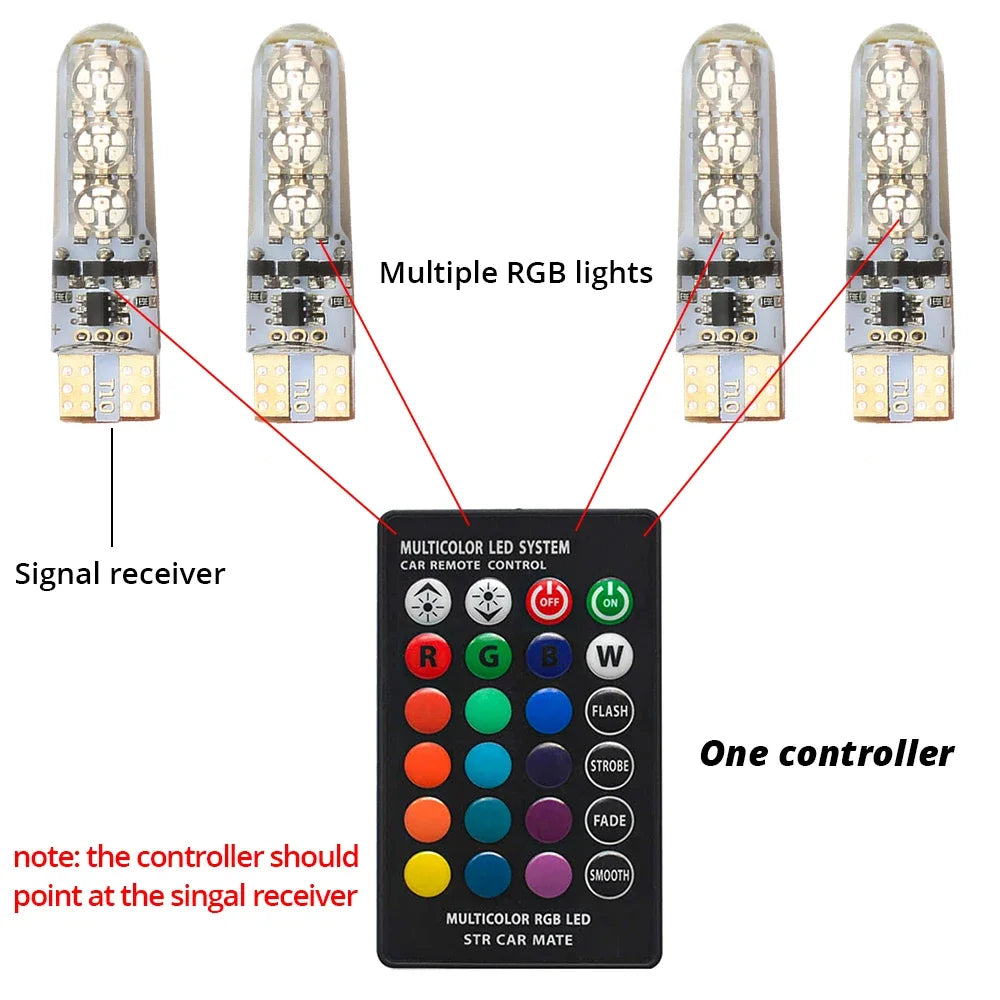 Multiple RGB lights

T10

T10

T10

T10

Signal receiver

MULTICOLOR LED SYSTEM
CAR REMOTE CONTROL

OFF

ON

R

G

B

W

FLASH

STROBE

FADE

SMOOTH

MULTICOLOR RGB LED
STR CAR MATE

One controller

note: the controller should point at the singal receiver