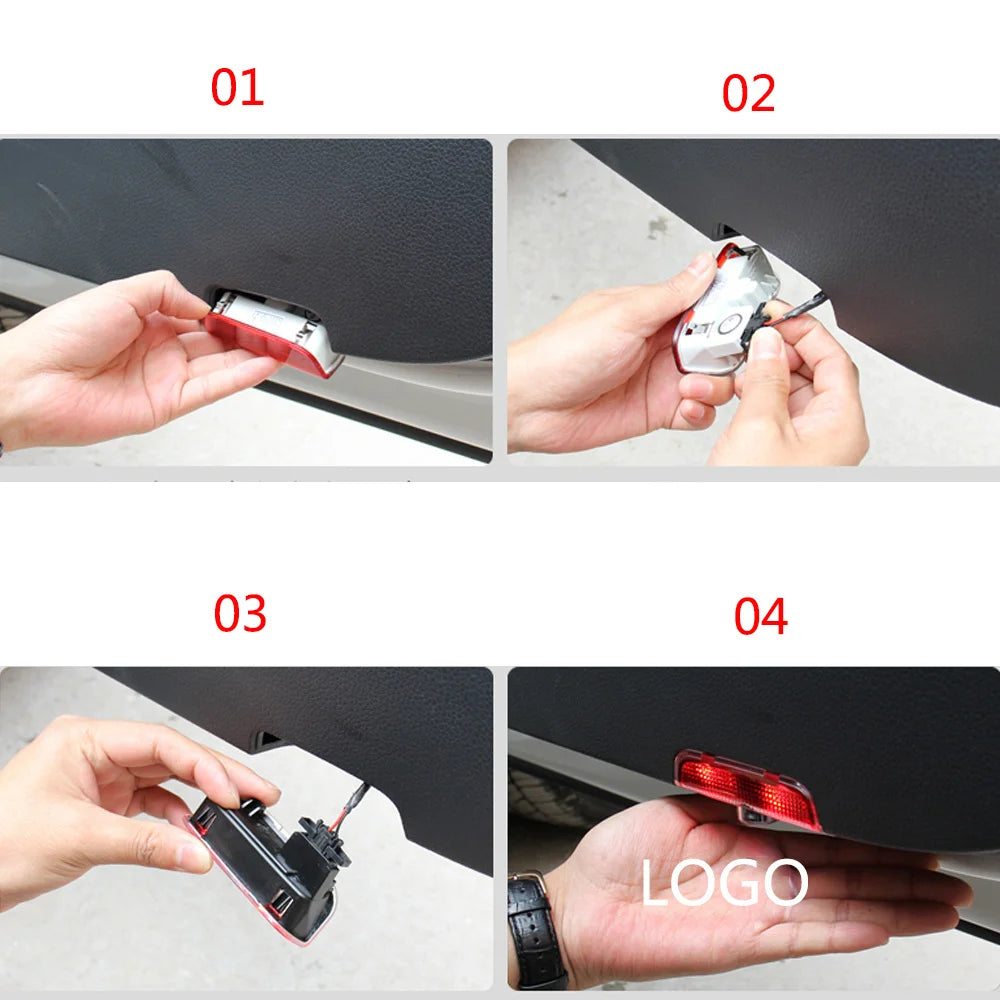 01

02

03

04

LOGO