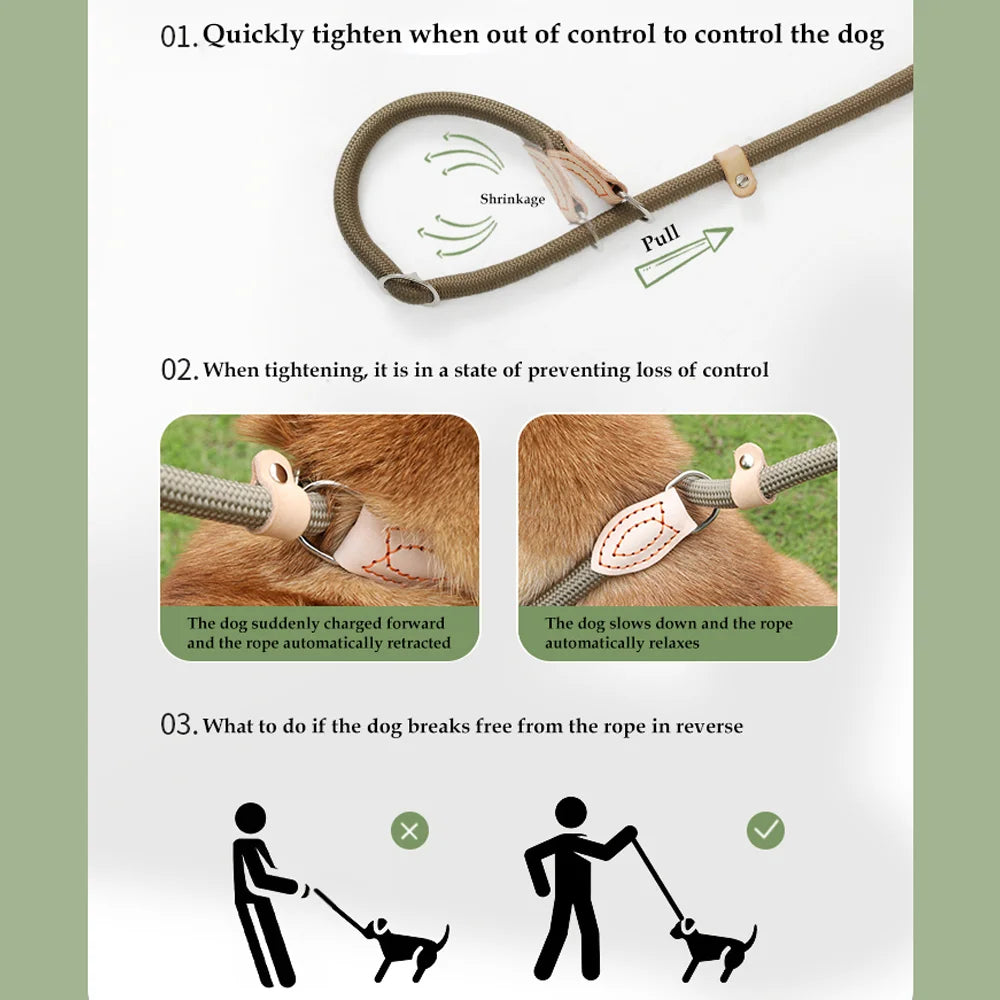 01. Quickly tighten when out of control to control the dog

Shrinkage

Pull

02. When tightening, it is in a state of preventing loss of control

The dog suddenly charged forward and the rope automatically retracted

The dog slows down and the rope automatically relaxes

03. What to do if the dog breaks free from the rope in reverse