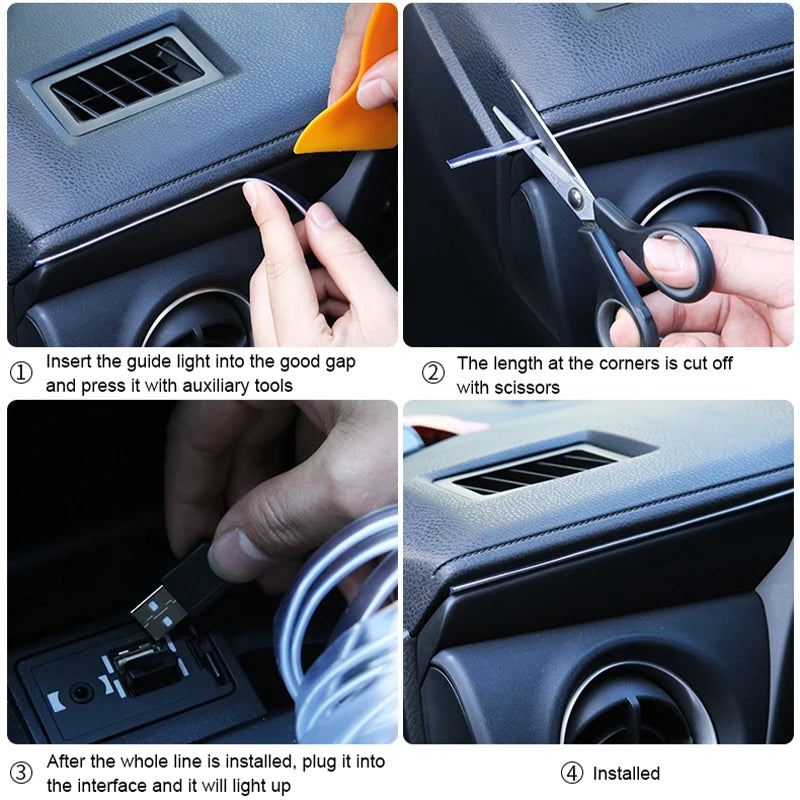 ① Insert the guide light into the good gap and press it with auxiliary tools

② The length at the corners is cut off with scissors

③ After the whole line is installed, plug it into the interface and it will light up

④ Installed