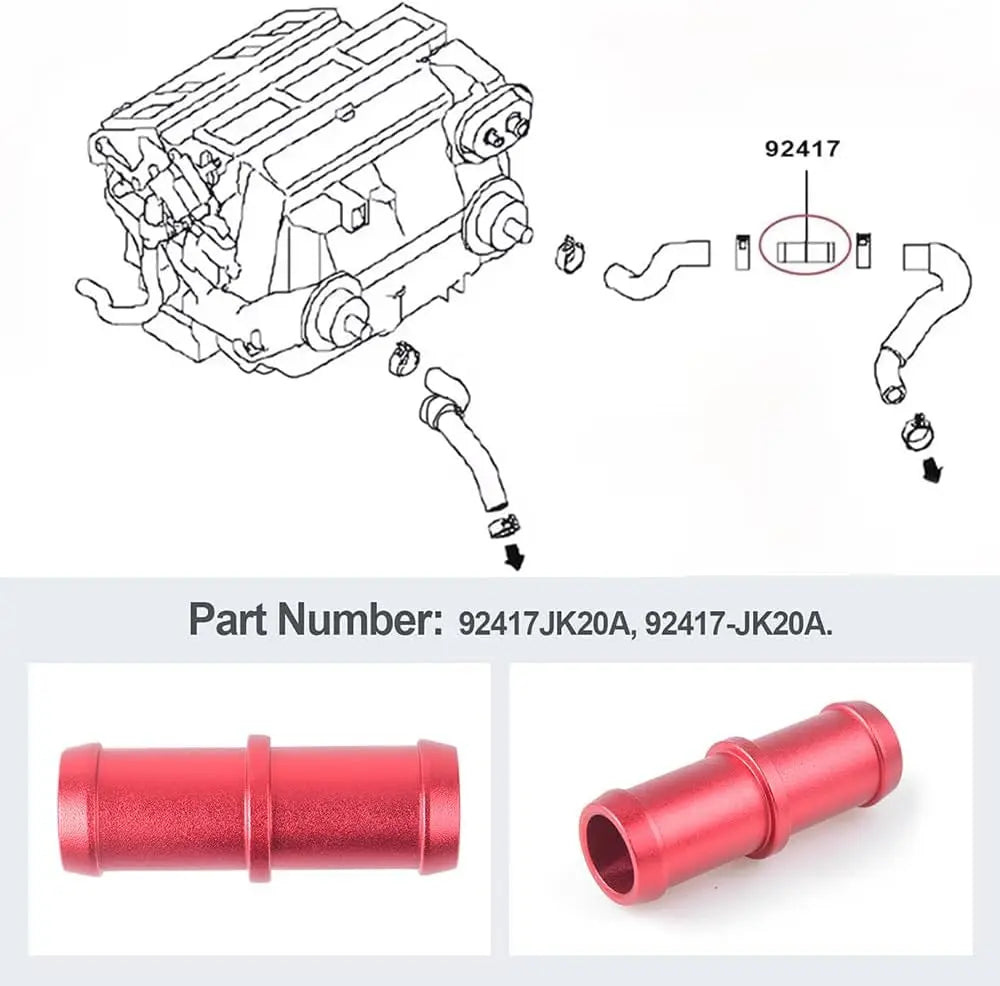 92417

Part Number: 92417JK20A, 92417-JK20A.