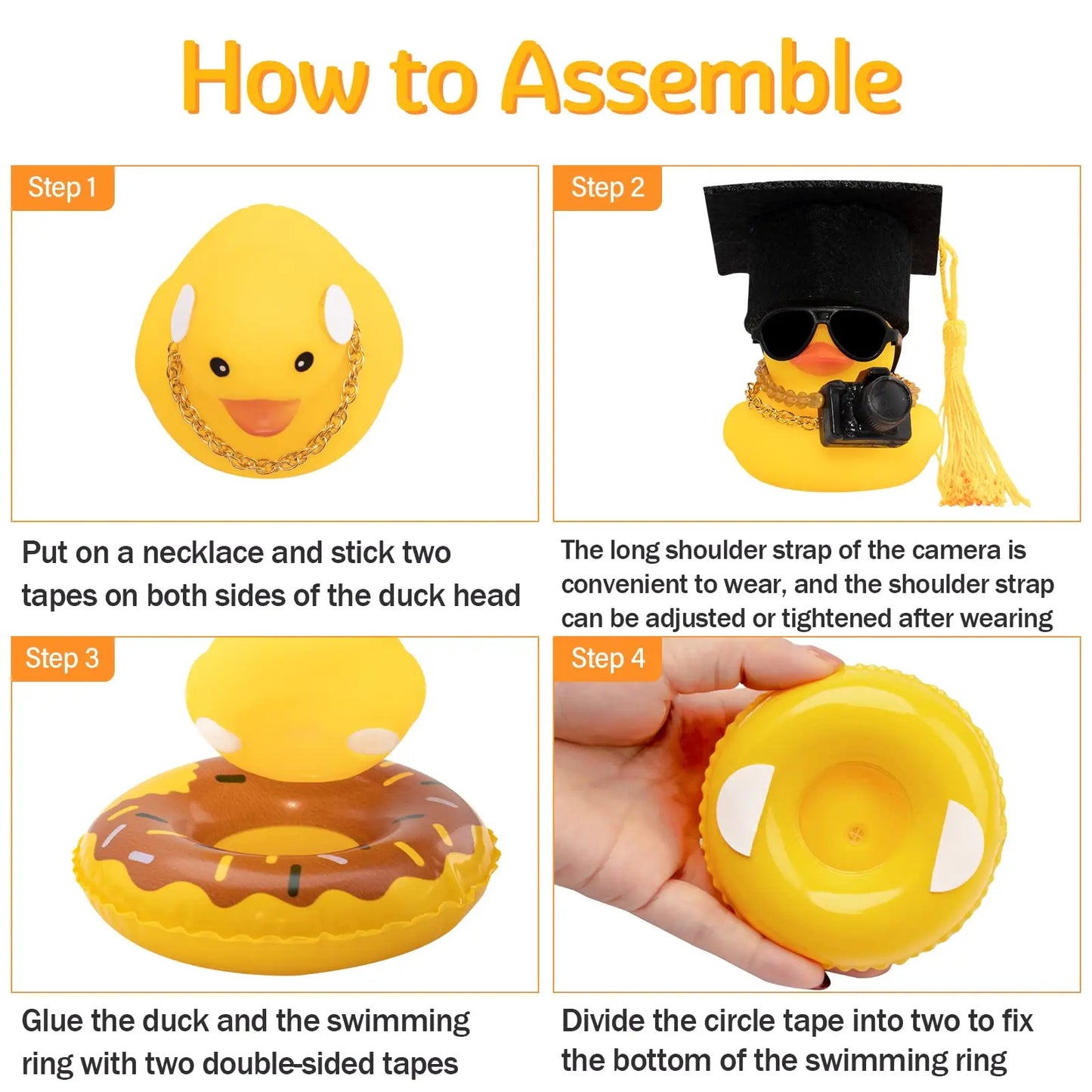 How to Assemble

Step 1

Put on a necklace and stick two tapes on both sides of the duck head

Step 2

The long shoulder strap of the camera is convenient to wear, and the shoulder strap can be adjusted or tightened after wearing

Step 3

Glue the duck and the swimming ring with two double-sided tapes

Step 4

Divide the circle tape into two to fix the bottom of the swimming ring