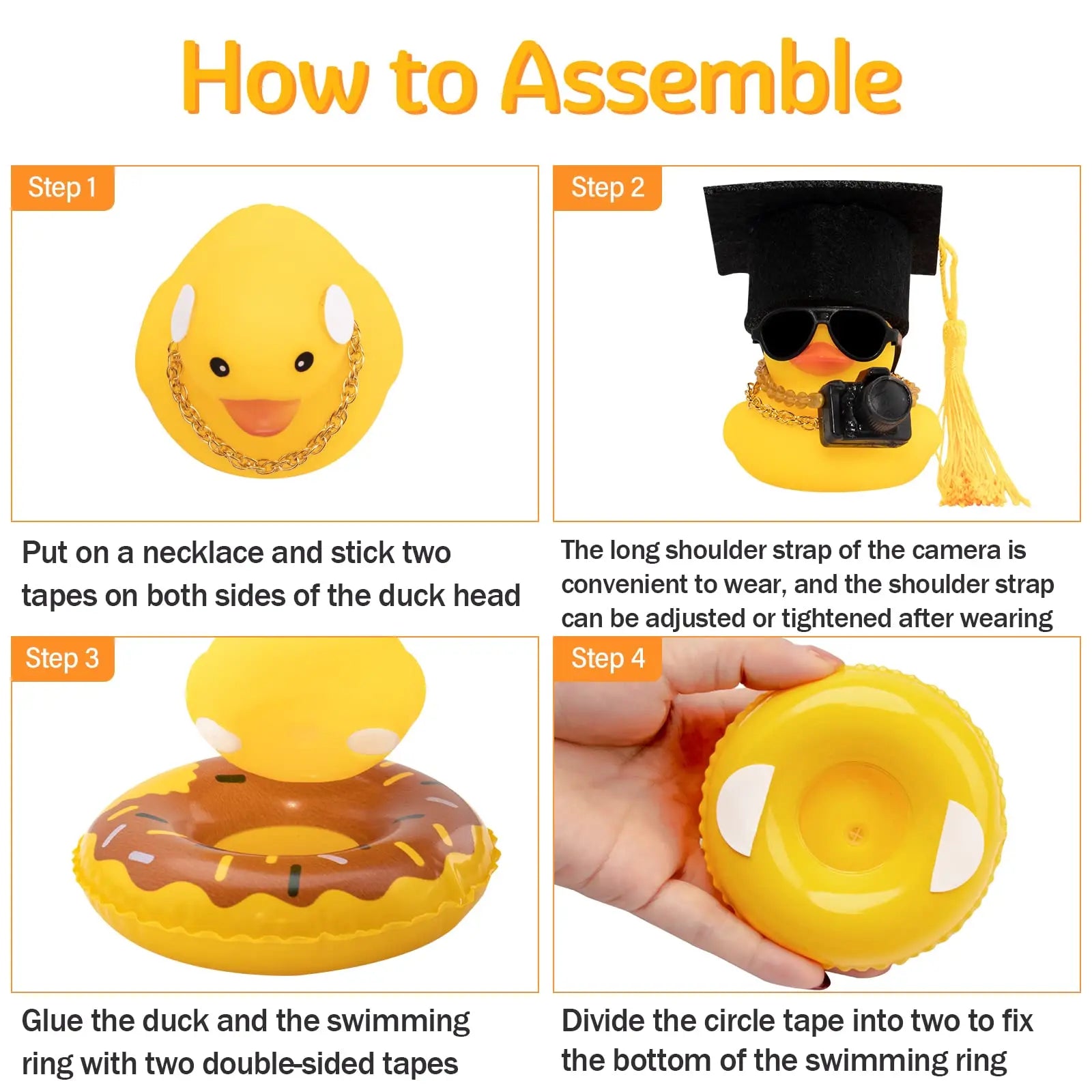 How to Assemble

Step 1

Put on a necklace and stick two tapes on both sides of the duck head

Step 2

The long shoulder strap of the camera is convenient to wear, and the shoulder strap can be adjusted or tightened after wearing

Step 3

Glue the duck and the swimming ring with two double-sided tapes

Step 4

Divide the circle tape into two to fix the bottom of the swimming ring