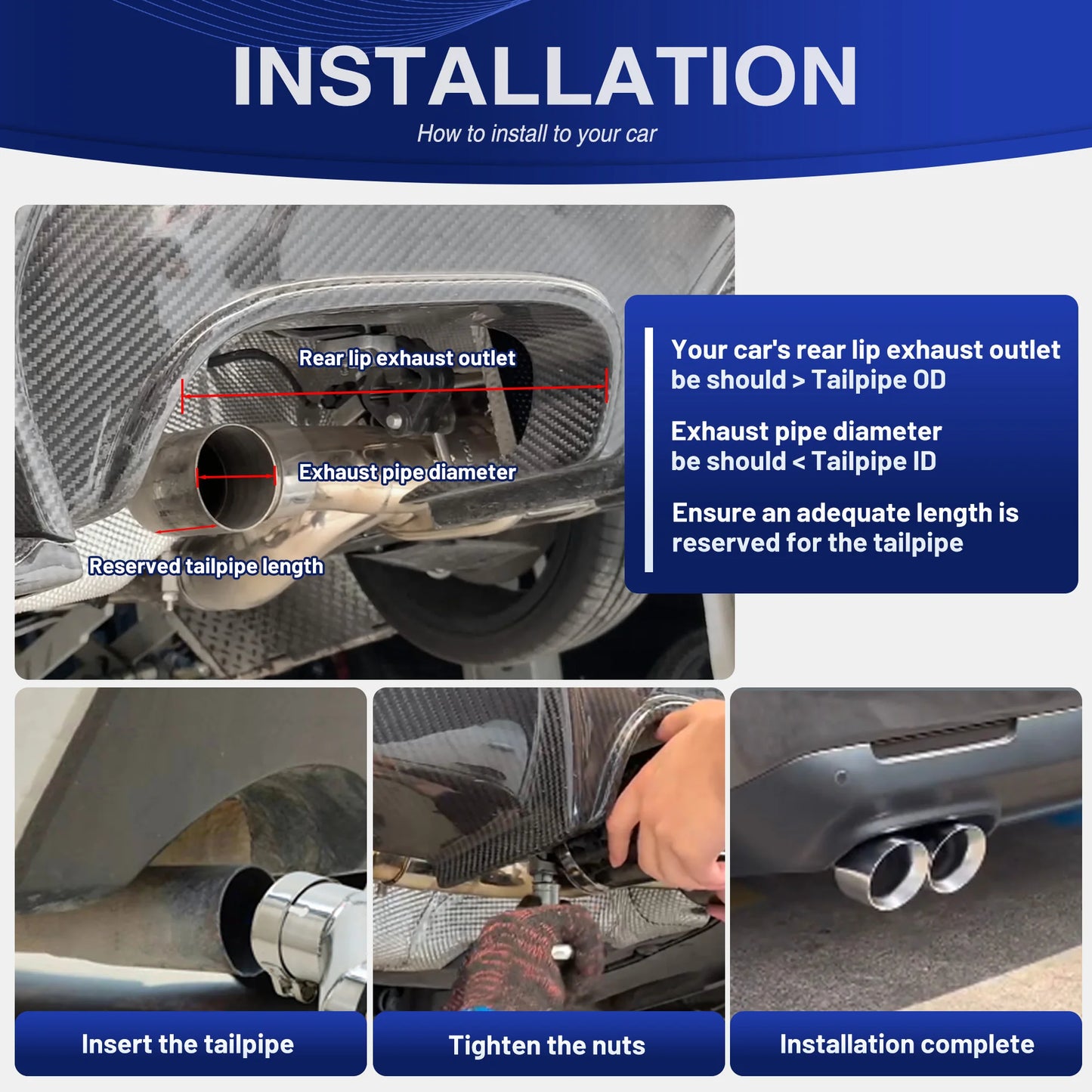 INSTALLATION

How to install to your car

Rear lip exhaust outlet

Exhaust pipe diameter

Reserved tailpipe length

Your car's rear lip exhaust outlet be should > Tailpipe OD

Exhaust pipe diameter be should < Tailpipe ID

Ensure an adequate length is reserved for the tailpipe

Insert the tailpipe

Tighten the nuts

Installation complete