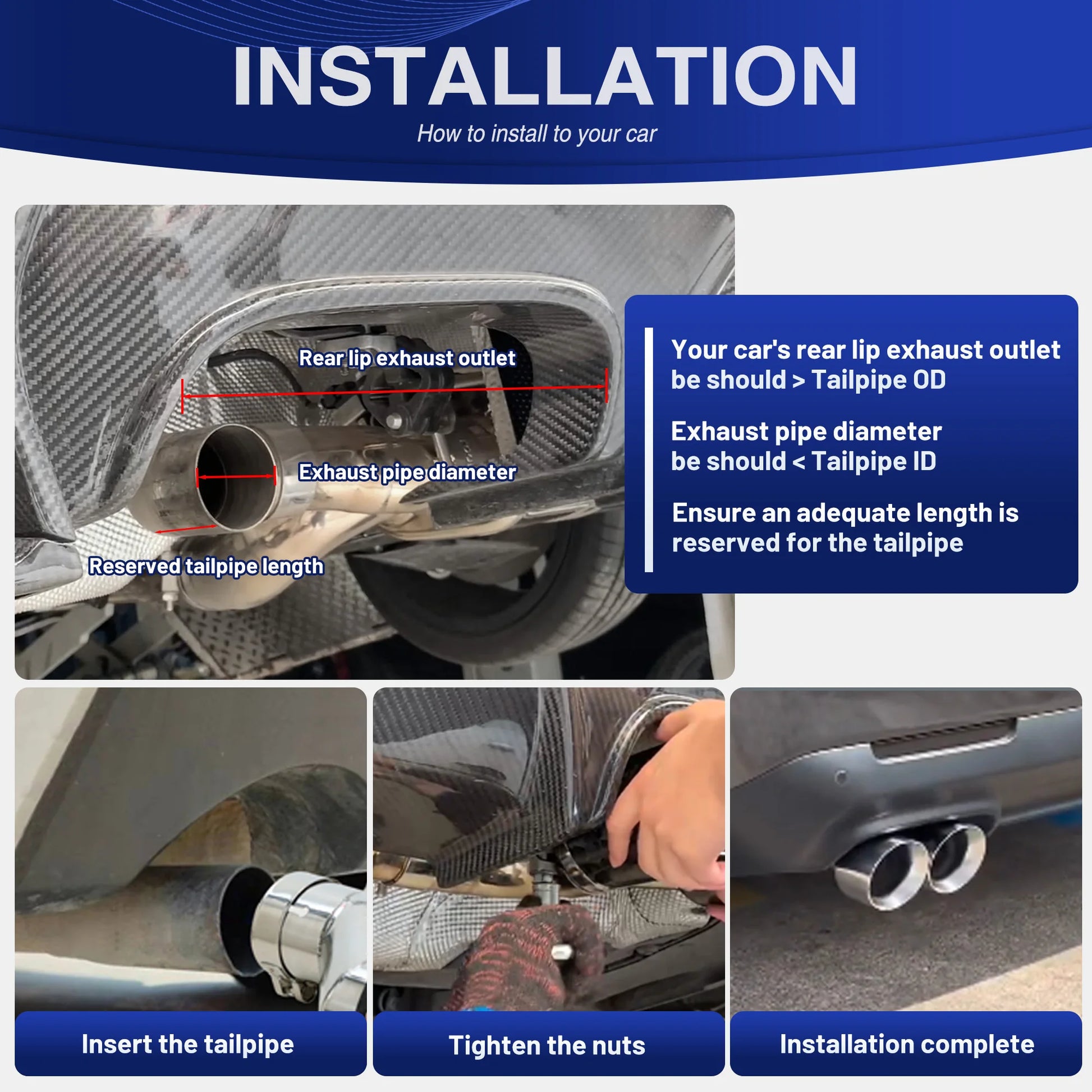 INSTALLATION

How to install to your car

Rear lip exhaust outlet

Exhaust pipe diameter

Reserved tailpipe length

Your car's rear lip exhaust outlet be should > Tailpipe OD

Exhaust pipe diameter be should < Tailpipe ID

Ensure an adequate length is reserved for the tailpipe

Insert the tailpipe

Tighten the nuts

Installation complete