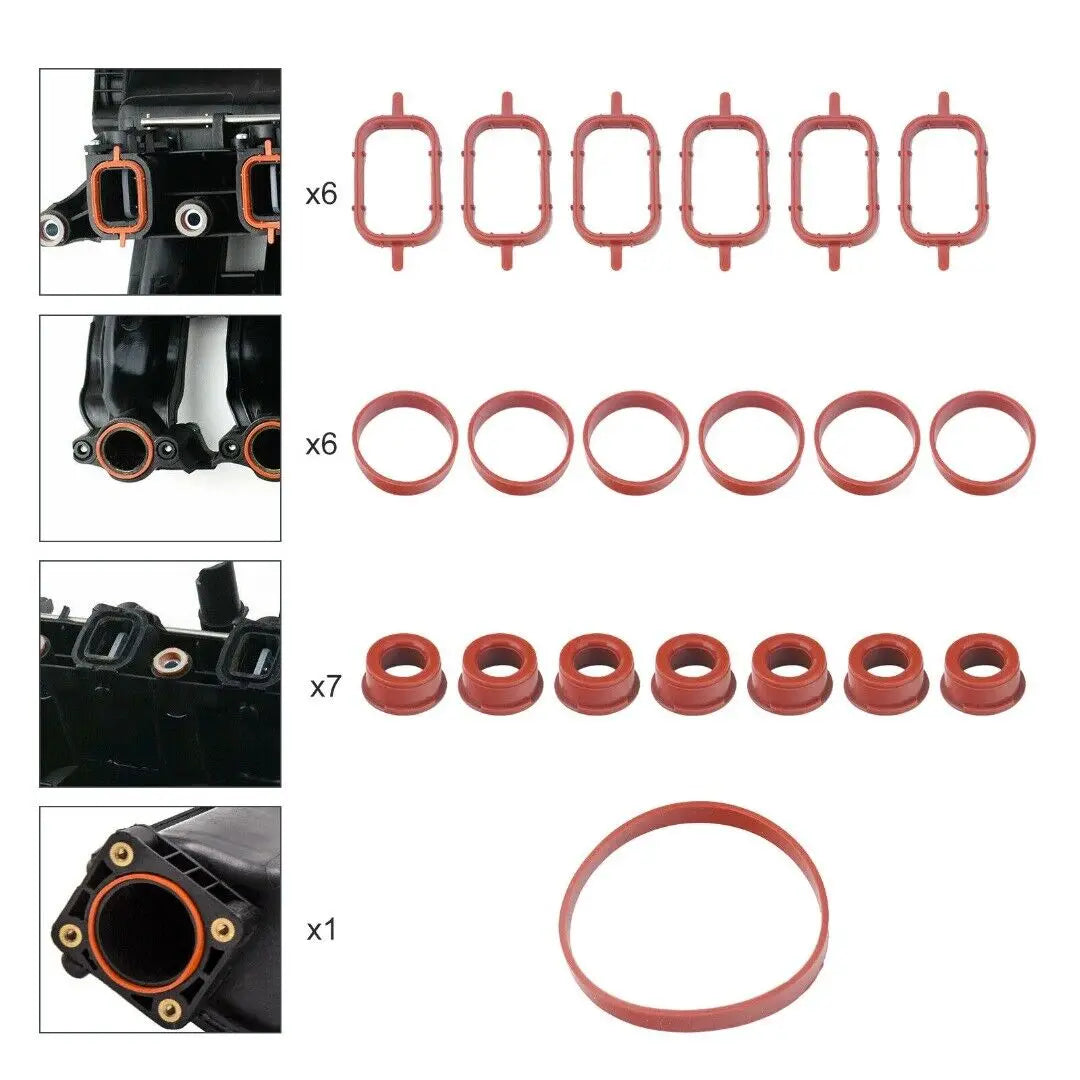 x6

x6

x7

x1