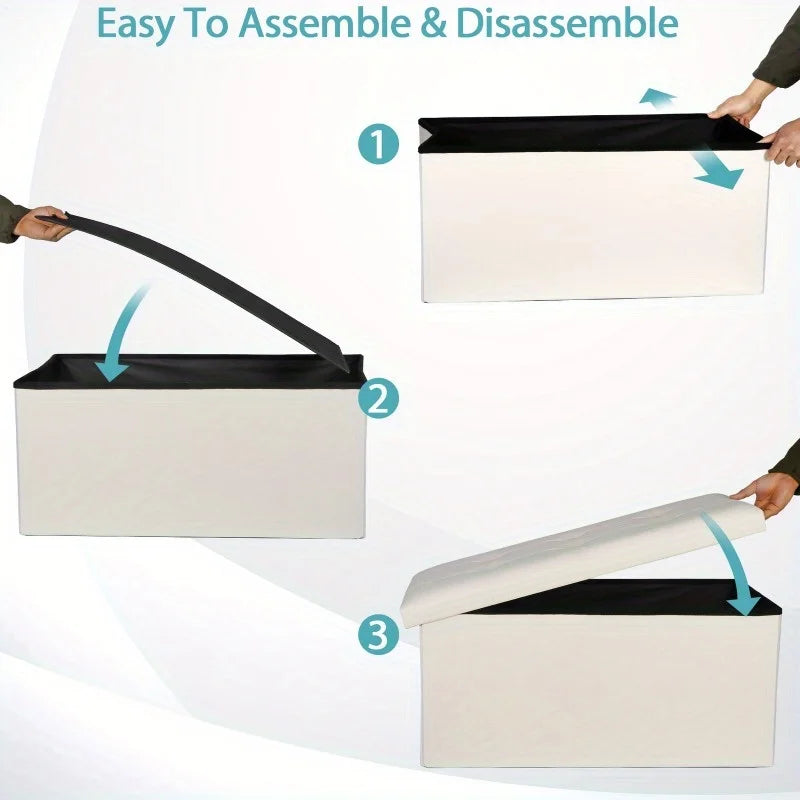 Easy To Assemble & Disassemble

1

2

3